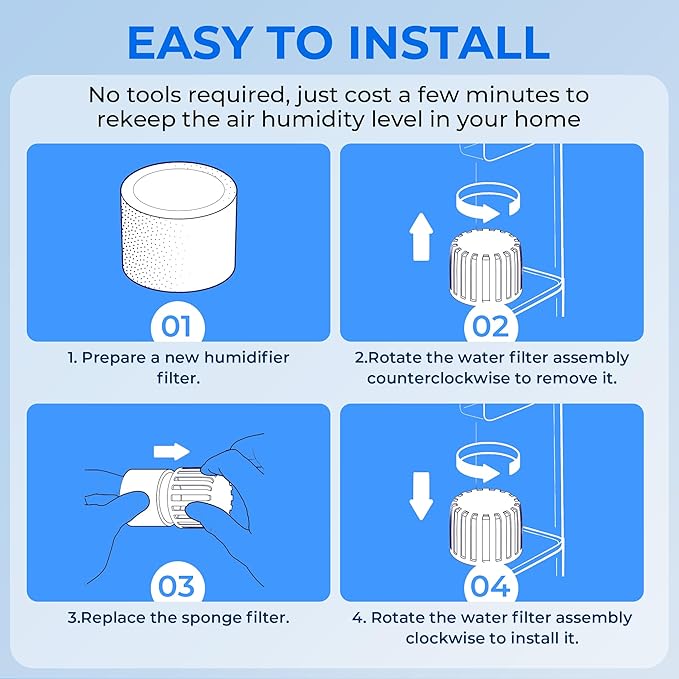 EASY TO INSTALL

No tools required, just cost a few minutes to rekeep the air humidity level in your home

01

1. Prepare a new humidifier filter.

02

2.Rotate the water filter assembly counterclockwise to remove it.

03

3.Replace the sponge filter.

04

4. Rotate the water filter assembly clockwise to install it.