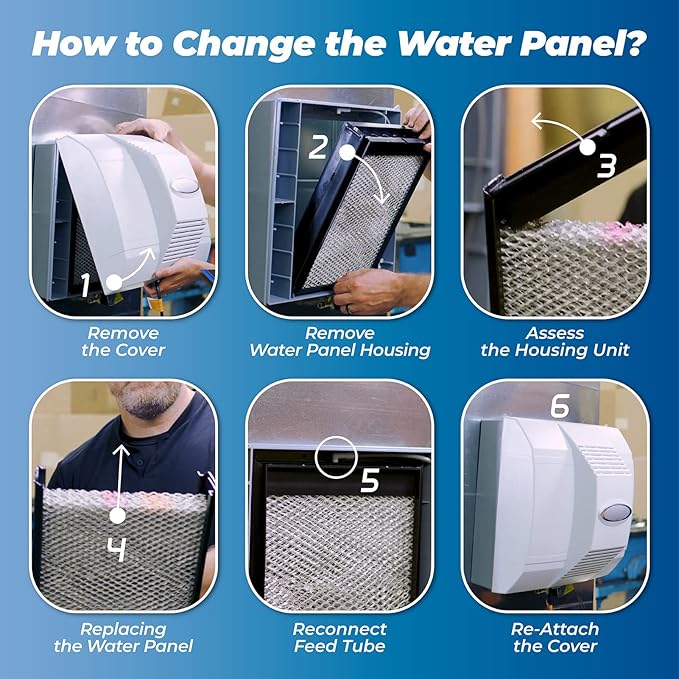 How to Change the Water Panel?

1

Remove the Cover

2

Remove Water Panel Housing

3

Assess the Housing Unit

4

Replacing the Water Panel

5

Reconnect Feed Tube

6

Re-Attach the Cover