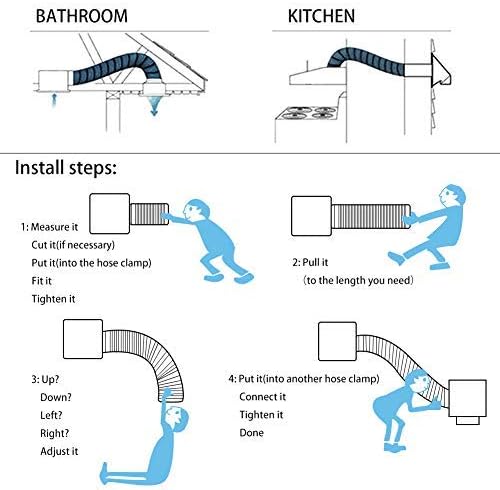 BATHROOM

KITCHEN

Install steps:

1: Measure it
Cut it(if necessary)
Put it(into the hose clamp)
Fit it
Tighten it

2: Pull it
(to the length you need)

3: Up?
Down?
Left?
Right?
Adjust it

4: Put it(into another hose clamp)
Connect it
Tighten it
Done