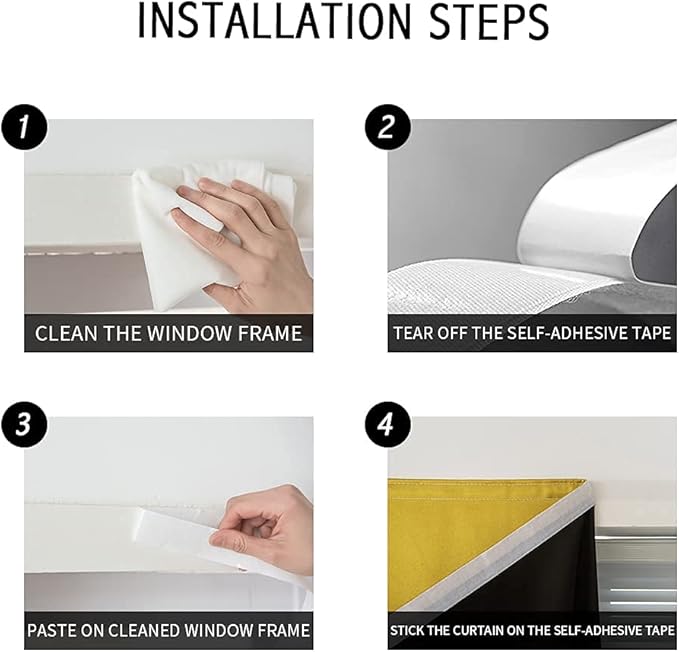 INSTALLATION STEPS

1
CLEAN THE WINDOW FRAME

2
TEAR OFF THE SELF-ADHESIVE TAPE

3
PASTE ON CLEANED WINDOW FRAME

4
STICK THE CURTAIN ON THE SELF-ADHESIVE TAPE