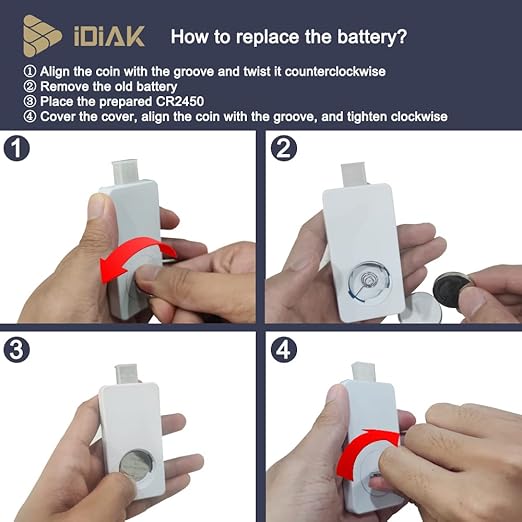 iDiAK How to replace the battery?

① Align the coin with the groove and twist it counterclockwise
② Remove the old battery
③ Place the prepared CR2450
④ Cover the cover, align the coin with the groove, and tighten clockwise

1

2

3

4