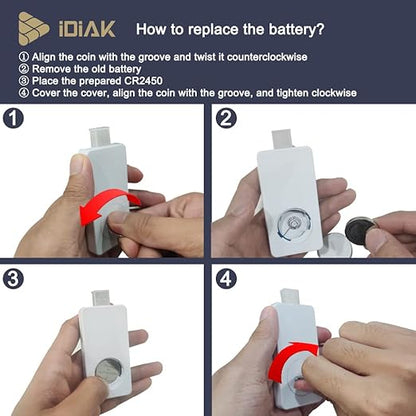 iDiAK How to replace the battery?

① Align the coin with the groove and twist it counterclockwise
② Remove the old battery
③ Place the prepared CR2450
④ Cover the cover, align the coin with the groove, and tighten clockwise

1

2

3

4