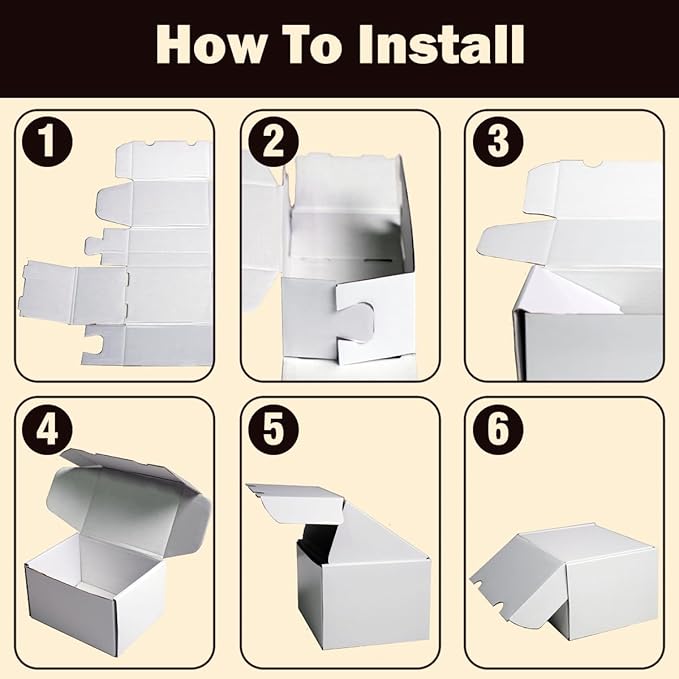 How To Install

1

2

3

4

5

6