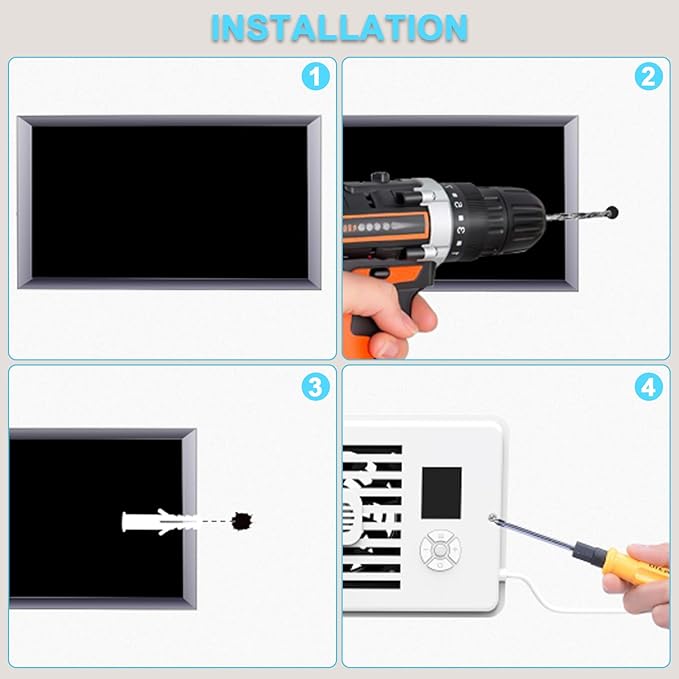 INSTALLATION

1

2

3

4