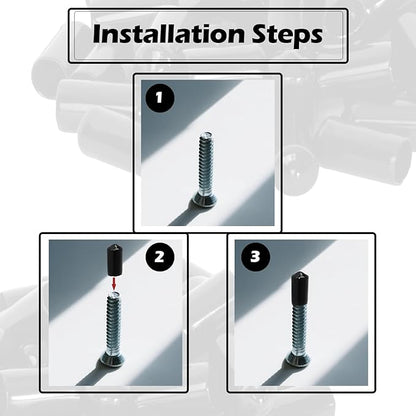 Installation Steps

1

2

3