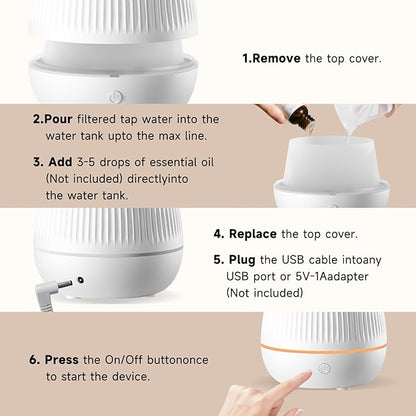 1.Remove the top cover.

2.Pour filtered tap water into the water tank upto the max line.

3. Add 3-5 drops of essential oil (Not included) directlyinto the water tank.

4. Replace the top cover.

5. Plug the USB cable intoany USB port or 5V-1Aadapter (Not included)

6. Press the On/Off buttononce to start the device.