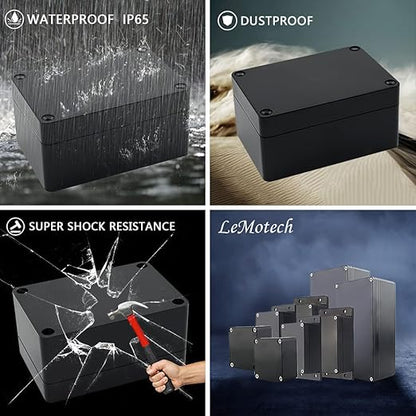 WATERPROOF IP65

DUSTPROOF

SUPER SHOCK RESISTANCE

LeMotech