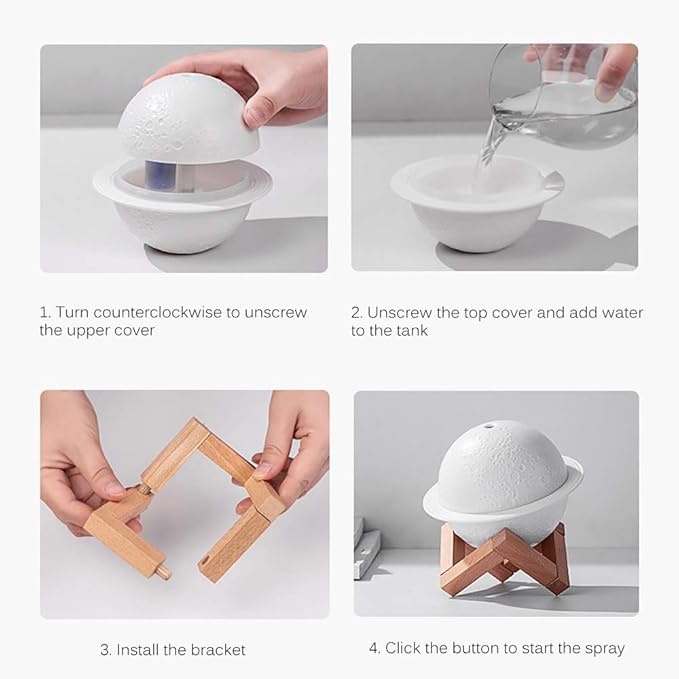 1. Turn counterclockwise to unscrew the upper cover

2. Unscrew the top cover and add water to the tank

3. Install the bracket

4. Click the button to start the spray