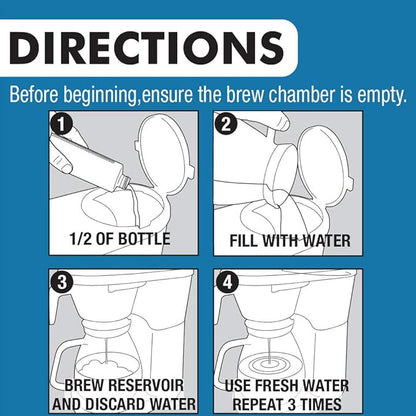 DIRECTIONS

Before beginning,ensure the brew chamber is empty.

1
1/2 OF BOTTLE

2
FILL WITH WATER

3
BREW RESERVOIR AND DISCARD WATER

4
USE FRESH WATER REPEAT 3 TIMES