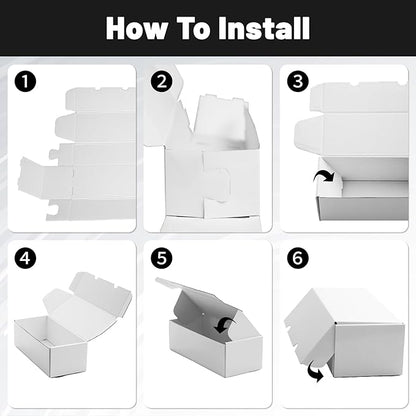 How To Install

1

2

3

4

5

6