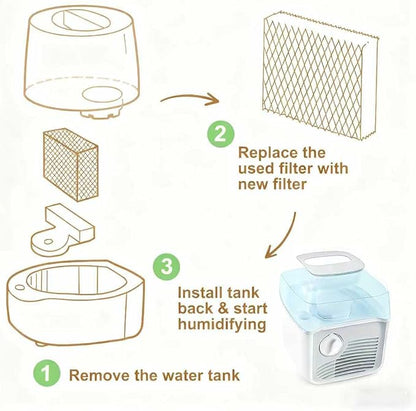 2
Replace the used filter with new filter

3
Install tank back & start humidifying

1
Remove the water tank