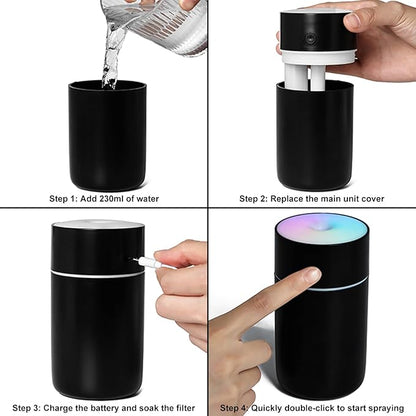 Step 1: Add 230ml of water

Step 2: Replace the main unit cover

Step 3: Charge the battery and soak the filter

Step 4: Quickly double-click to start spraying