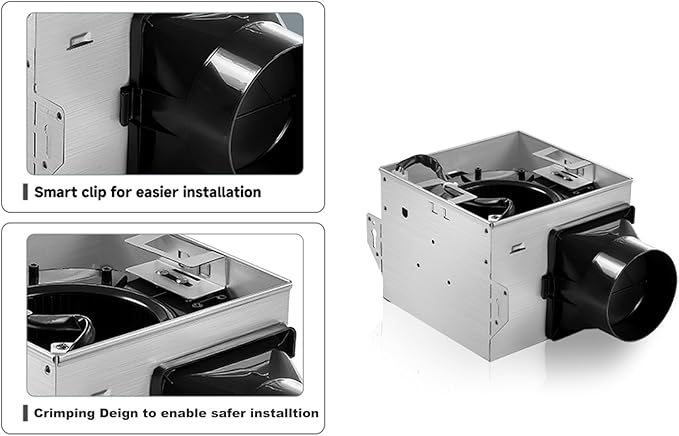 Smart clip for easier installation

Crimping Deign to enable safer installtion