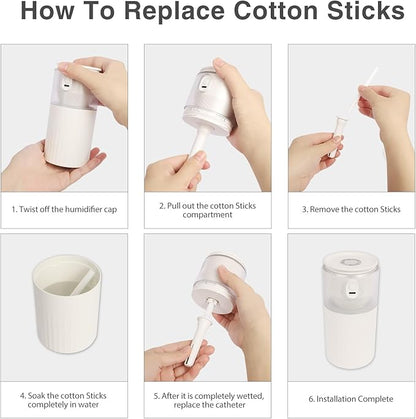 How To Replace Cotton Sticks

1. Twist off the humidifier cap

2. Pull out the cotton Sticks compartment

3. Remove the cotton Sticks

4. Soak the cotton Sticks completely in water

5. After it is completely wetted, replace the catheter

6. Installation Complete