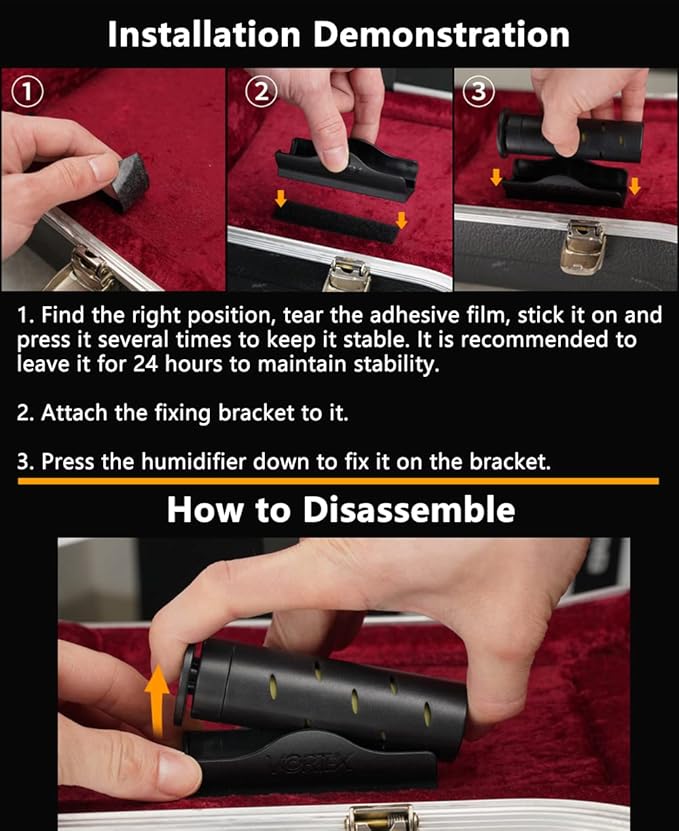 Installation Demonstration

①

②

③

1. Find the right position, tear the adhesive film, stick it on and press it several times to keep it stable. It is recommended to leave it for 24 hours to maintain stability.

2. Attach the fixing bracket to it.

3. Press the humidifier down to fix it on the bracket.

How to Disassemble

VORTEX