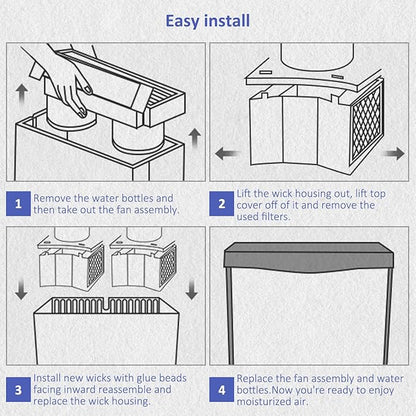 Easy install

1 Remove the water bottles and then take out the fan assembly.

2 Lift the wick housing out, lift top cover off of it and remove the used filters.

3 Install new wicks with glue beads facing inward reassemble and replace the wick housing.

4 Replace the fan assembly and water bottles.Now you're ready to enjoy moisturized air.