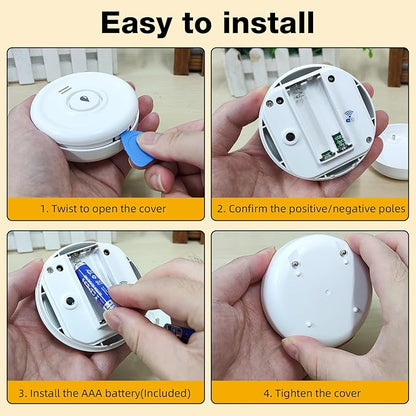 Easy to install

1. Twist to open the cover

2. Confirm the positive/negative poles

3. Install the AAA battery(Included)

4. Tighten the cover