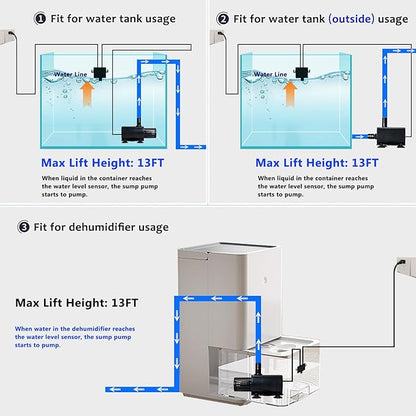 ❶ Fit for water tank usage

Water Line

Max Lift Height: 13FT

When liquid in the container reaches the water level sensor, the sump pump starts to pump.

❷ Fit for water tank (outside) usage

Water Line

Max Lift Height: 13FT

When liquid in the container reaches the water level sensor, the sump pump starts to pump.

❸ Fit for dehumidifier usage

Max Lift Height: 13FT

When water in the dehumidifier reaches the water level sensor, the sump pump starts to pump.