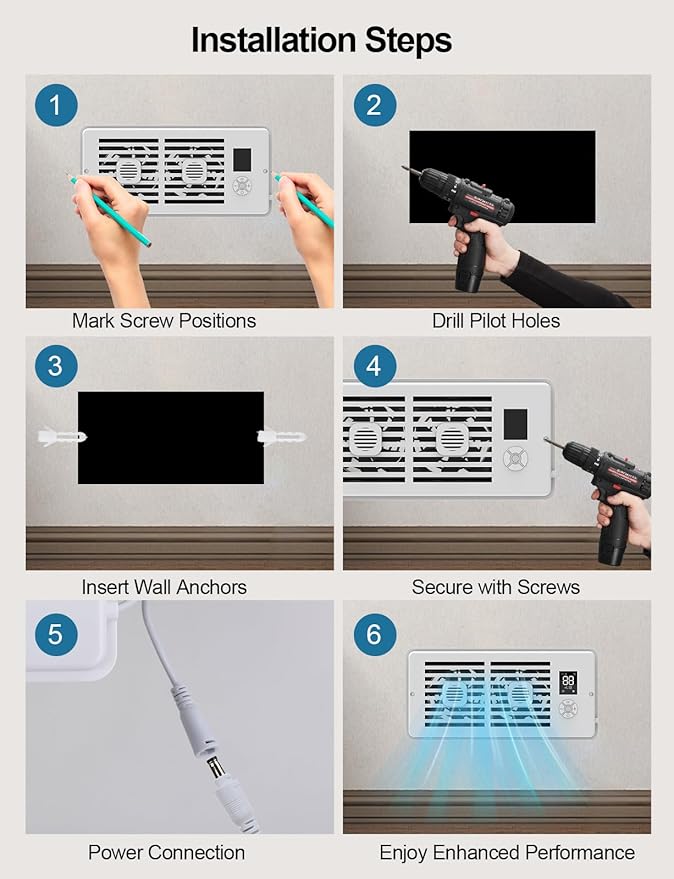 Installation Steps

1

Mark Screw Positions

2

Drill Pilot Holes

3

Insert Wall Anchors

4

Secure with Screws

5

Power Connection

6

88

Enjoy Enhanced Performance