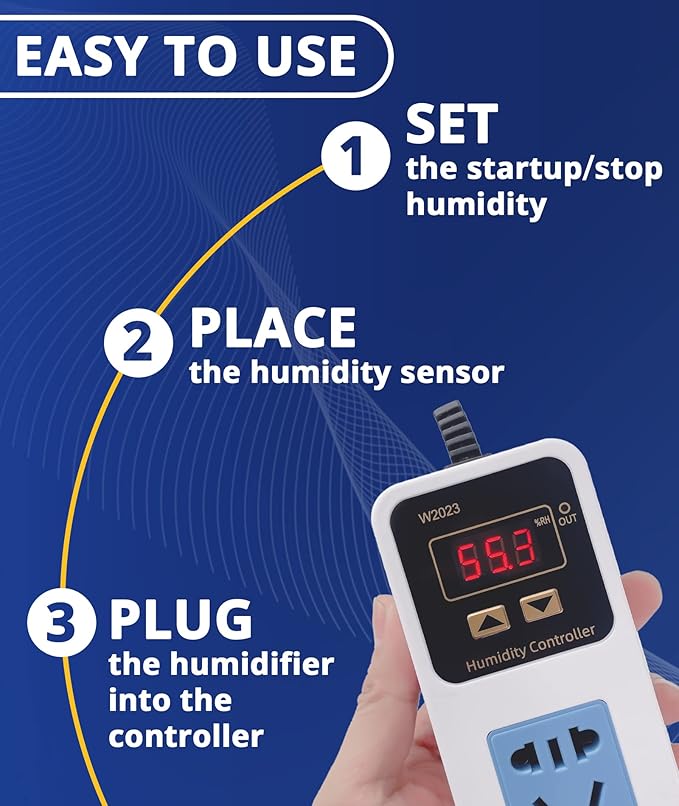 EASY TO USE

1 SET
the startup/stop humidity

2 PLACE
the humidity sensor

3 PLUG
the humidifier into the controller

W2023
%RH
OUT
55.3
Humidity Controller