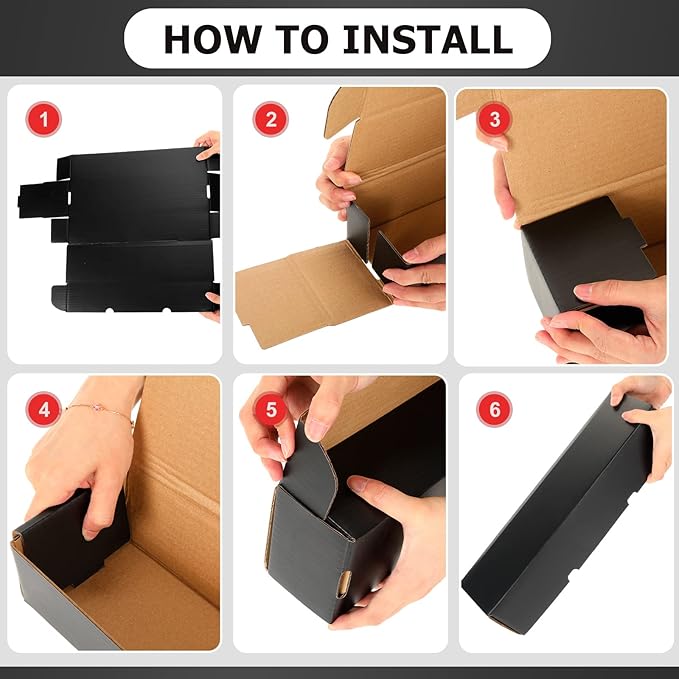 HOW TO INSTALL

1

2

3

4

5

6