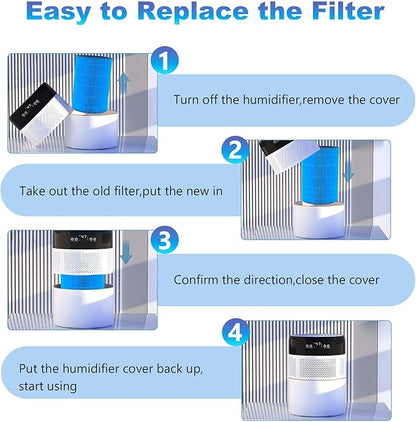 Easy to Replace the Filter

1

Turn off the humidifier,remove the cover

2

Take out the old filter,put the new in

3

Confirm the direction,close the cover

4

Put the humidifier cover back up, start using