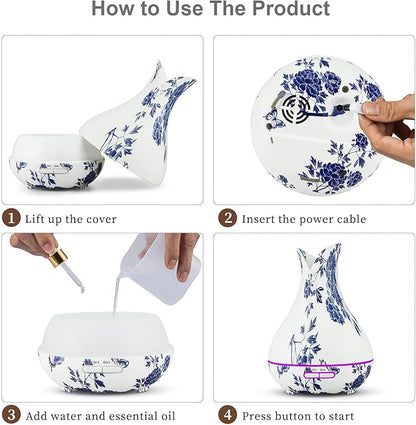 How to Use The Product

1 Lift up the cover

2 Insert the power cable

3 Add water and essential oil

4 Press button to start