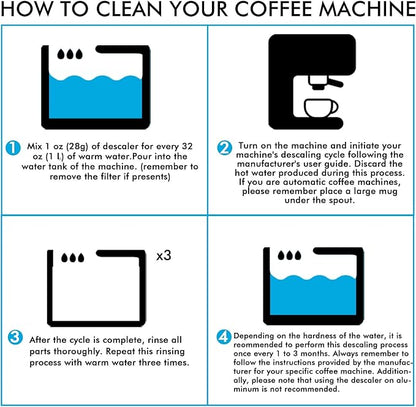 HOW TO CLEAN YOUR COFFEE MACHINE

1 Mix 1 oz (28g) of descaler for every 32 oz (1 L) of warm water.Pour into the water tank of the machine. (remember to remove the filter if presents)

2 Turn on the machine and initiate your machine's descaling cycle following the manufacturer's user guide. Discard the hot water produced during this process. If you are automatic coffee machines, please remember place a large mug under the spout.

x3

3 After the cycle is complete, rinse all parts thoroughly. Repeat this rinsing process with warm water three times.

4 Depending on the hardness of the water, it is recommended to perform this descaling process once every 1 to 3 months. Always remember to follow the instructions provided by the manufacturer for your specific coffee machine. Additionally, please note that using the descaler on aluminum is not recommended.