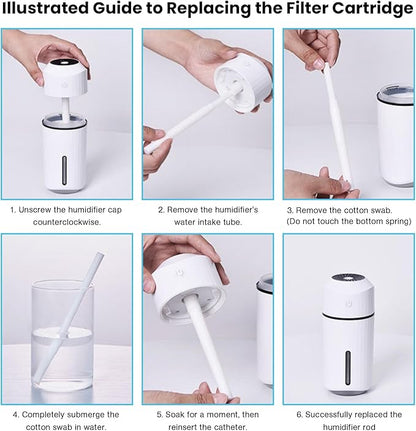 Illustrated Guide to Replacing the Filter Cartridge

1. Unscrew the humidifier cap counterclockwise.

2. Remove the humidifier's water intake tube.

3. Remove the cotton swab. (Do not touch the bottom spring)

4. Completely submerge the cotton swab in water.

5. Soak for a moment, then reinsert the catheter.

6. Successfully replaced the humidifier rod