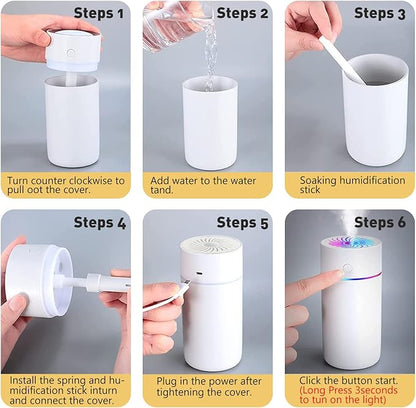 Steps 1

Turn counter clockwise to pull oot the cover.

Steps 2

Add water to the water tand.

Steps 3

Soaking humidification stick

Steps 4

Install the spring and humidification stick inturn and connect the cover.

Steps 5

Plug in the power after tightening the cover.

Steps 6

Click the button start. (Long Press 3seconds to tun on the light)