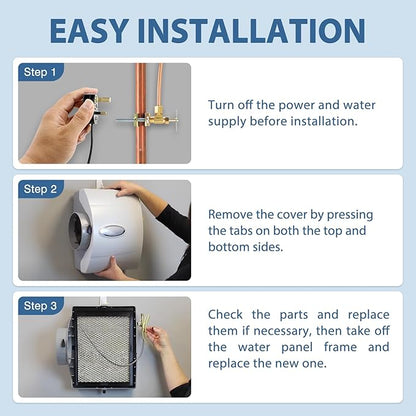 EASY INSTALLATION

Step 1

Turn off the power and water supply before installation.

Step 2

Remove the cover by pressing the tabs on both the top and bottom sides.

Step 3

Check the parts and replace them if necessary, then take off the water panel frame and replace the new one.