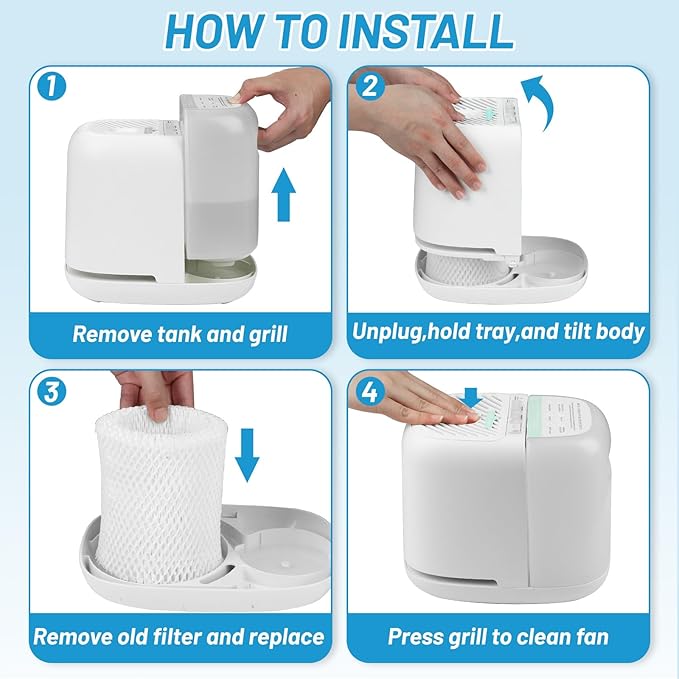 HOW TO INSTALL

1

Remove tank and grill

2

Unplug,hold tray,and tilt body

3

Remove old filter and replace

4

Press grill to clean fan