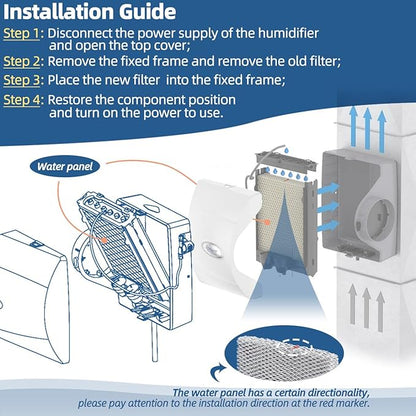 Installation Guide

Step 1: Disconnect the power supply of the humidifier and open the top cover;

Step 2: Remove the fixed frame and remove the old filter;

Step 3: Place the new filter into the fixed frame;

Step 4: Restore the component position and turn on the power to use.

Water panel

The water panel has a certain directionality, please pay attention to the installation direction at the red marker.