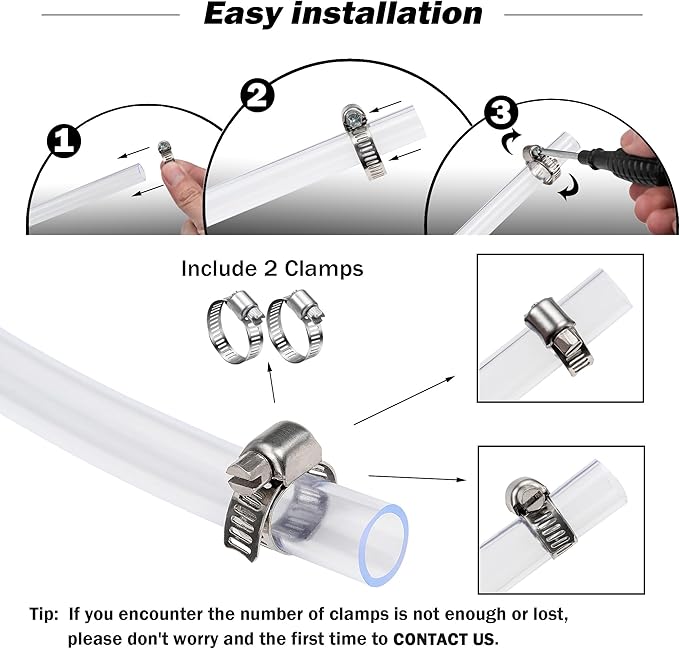 Easy installation

1

2

3

Include 2 Clamps

Tip: If you encounter the number of clamps is not enough or lost, please don't worry and the first time to CONTACT US.