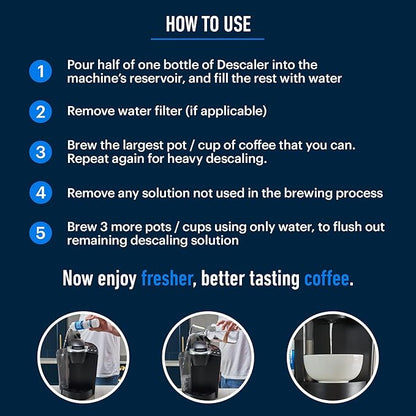 HOW TO USE

1 Pour half of one bottle of Descaler into the machine's reservoir, and fill the rest with water

2 Remove water filter (if applicable)

3 Brew the largest pot / cup of coffee that you can. Repeat again for heavy descaling.

4 Remove any solution not used in the brewing process

5 Brew 3 more pots / cups using only water, to flush out remaining descaling solution

Now enjoy fresher, better tasting coffee.