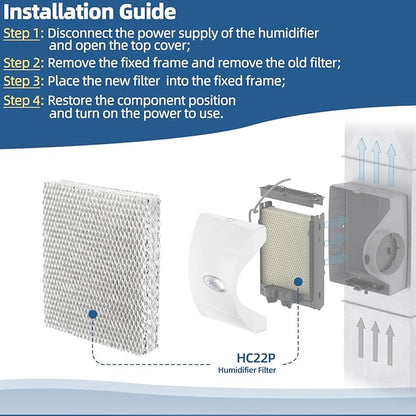 Installation Guide

Step 1: Disconnect the power supply of the humidifier and open the top cover;

Step 2: Remove the fixed frame and remove the old filter;

Step 3: Place the new filter into the fixed frame;

Step 4: Restore the component position and turn on the power to use.

HC22P
Humidifier Filter