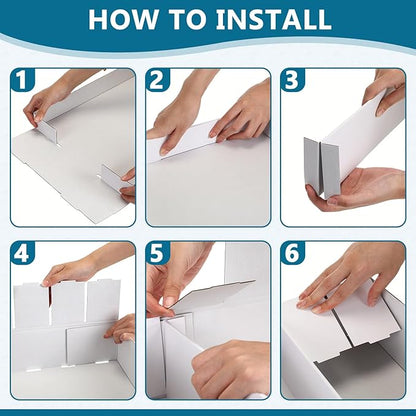 HOW TO INSTALL

1

2

3

4

5

6