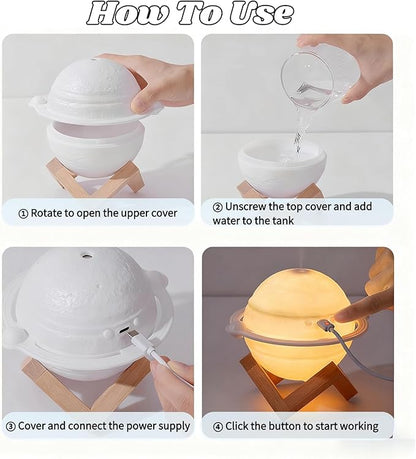 How To Use

① Rotate to open the upper cover

② Unscrew the top cover and add water to the tank

③ Cover and connect the power supply

④ Click the button to start working