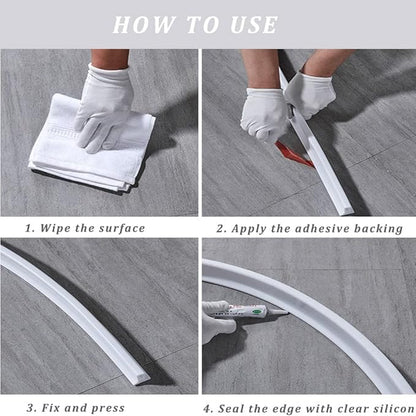 HOW TO USE

1. Wipe the surface

2. Apply the adhesive backing

3. Fix and press

4. Seal the edge with clear silicon