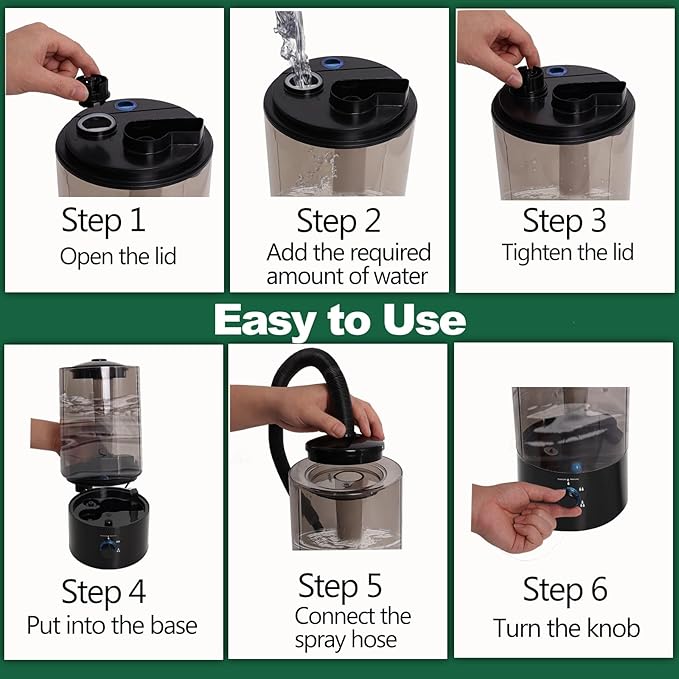 Step 1
Open the lid

Step 2
Add the required amount of water

Step 3
Tighten the lid

Easy to Use

Step 4
Put into the base

Step 5
Connect the spray hose

Step 6
Turn the knob