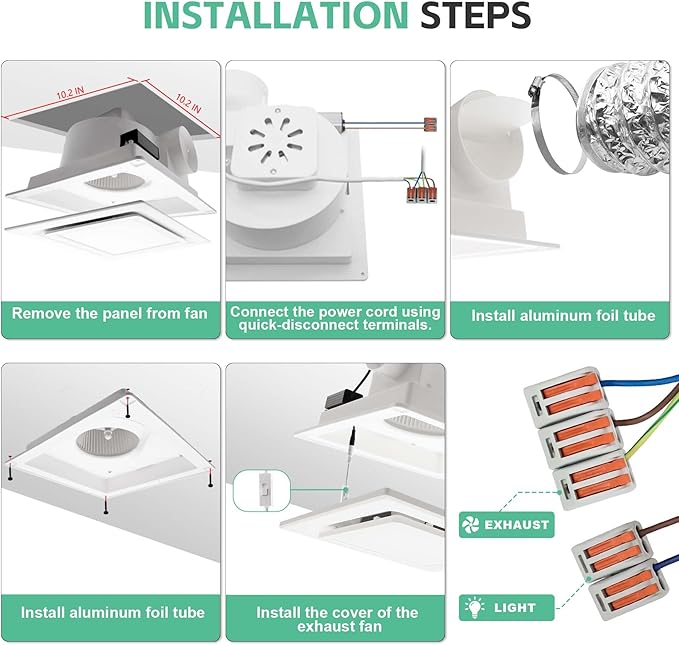 INSTALLATION STEPS

10.2 IN

10.2 IN

Remove the panel from fan

Connect the power cord using quick-disconnect terminals.

Install aluminum foil tube

Install aluminum foil tube

Install the cover of the exhaust fan

EXHAUST

LIGHT