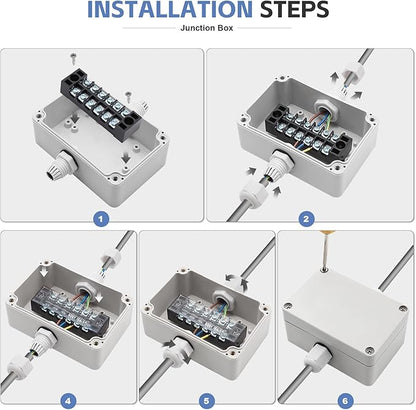 INSTALLATION STEPS

Junction Box

1

2

4

5

6