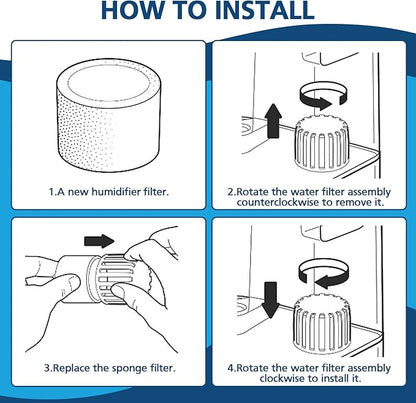 HOW TO INSTALL

1.A new humidifier filter.

2.Rotate the water filter assembly counterclockwise to remove it.

3.Replace the sponge filter.

4.Rotate the water filter assembly clockwise to install it.