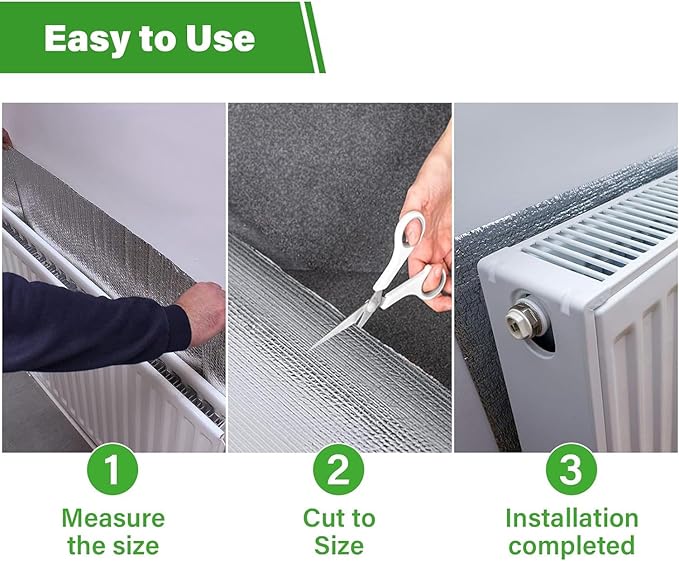 Easy to Use

1
Measure the size

2
Cut to Size

3
Installation completed