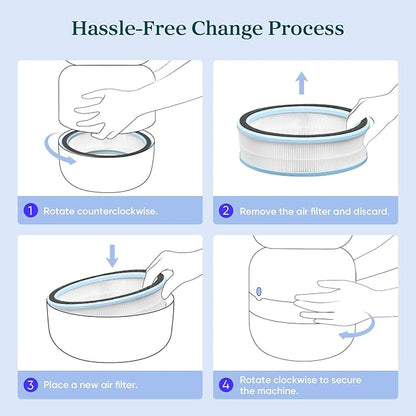 Hassle-Free Change Process

1 Rotate counterclockwise.

2 Remove the air filter and discard.

3 Place a new air filter.

4 Rotate clockwise to secure the machine.