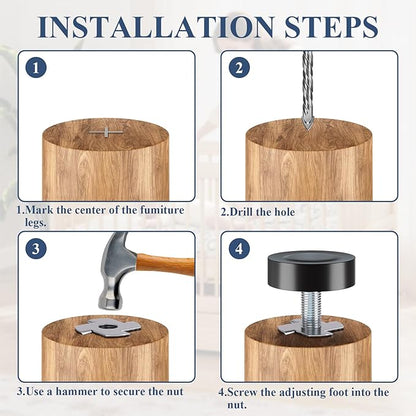 INSTALLATION STEPS

1

1.Mark the center of the fumiture legs.

2

2.Drill the hole

3

3.Use a hammer to secure the nut

4

4.Screw the adjusting foot into the nut.