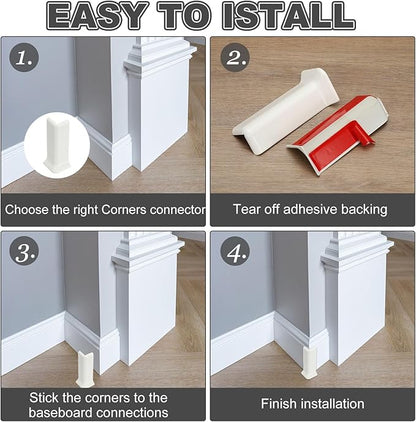 EASY TO ISTALL

1.

Choose the right Corners connector

2.

Tear off adhesive backing

3.

Stick the corners to the baseboard connections

4.

Finish installation