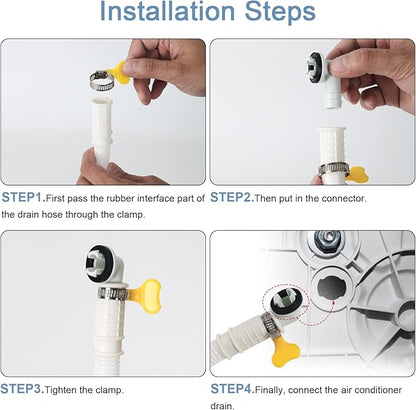 Installation Steps

STEP1.First pass the rubber interface part of the drain hose through the clamp.

STEP2.Then put in the connector.

STEP3.Tighten the clamp.

STEP4.Finally, connect the air conditioner drain.