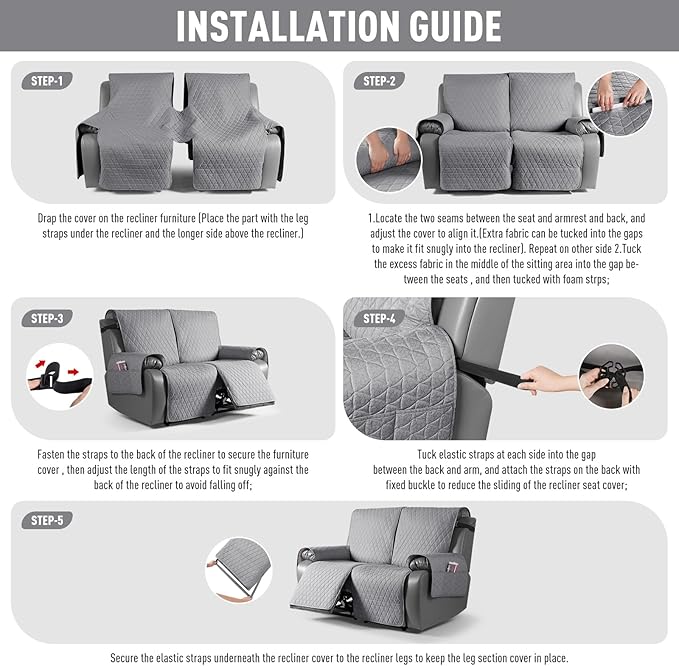 INSTALLATION GUIDE

STEP-1

Drap the cover on the recliner furniture (Place the part with the leg straps under the recliner and the longer side above the recliner.)

STEP-2

1.Locate the two seams between the seat and armrest and back, and adjust the cover to align it.(Extra fabric can be tucked into the gaps to make it fit snugly into the recliner). Repeat on other side 2.Tuck the excess fabric in the middle of the sitting area into the gap between the seats , and then tucked with foam strps;

STEP-3

Fasten the straps to the back of the recliner to secure the furniture cover , then adjust the length of the straps to fit snugly against the back of the recliner to avoid falling off;

STEP-4

Tuck elastic straps at each side into the gap between the back and arm, and attach the straps on the back with fixed buckle to reduce the sliding of the recliner seat cover;

STEP-5

Secure the elastic straps underneath the recliner cover to the recliner legs to keep the leg section cover in place.