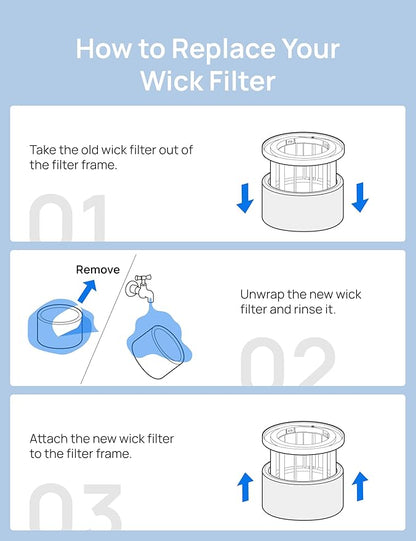 How to Replace Your Wick Filter

Take the old wick filter out of the filter frame.

01

Remove

Unwrap the new wick filter and rinse it.

02

Attach the new wick filter to the filter frame.

03